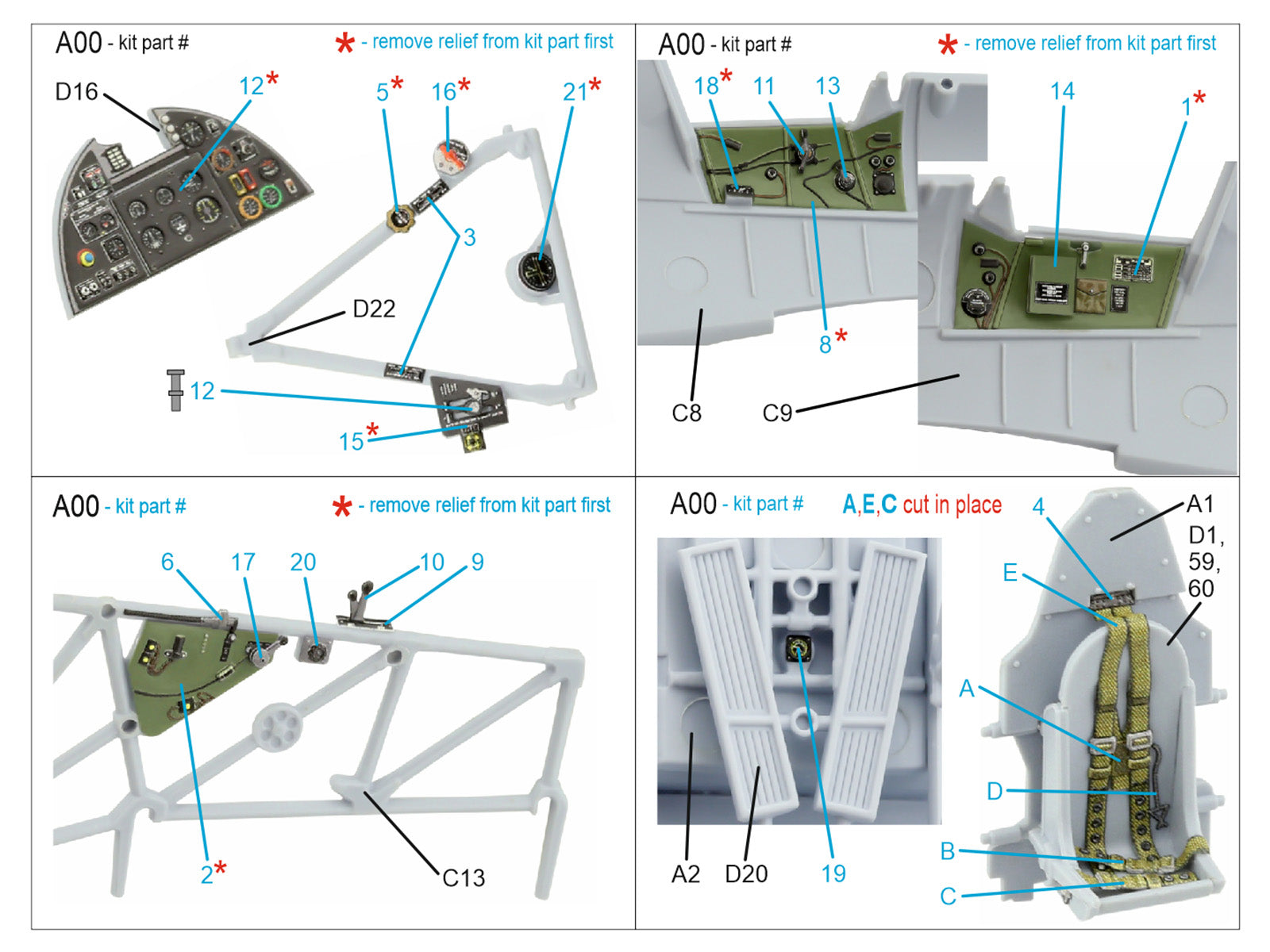 A00 - kit part #
* - remove relief from kit part first

D16
12*
5*
16*
21*
3
D22
12
15*

A00 - kit part #
* - remove relief from kit part first

18*
11
13
14
1*
8*
C8
C9

A00 - kit part #
* - remove relief from kit part first

6
17
20
10
9
2*
C13

A00 - kit part #
A,E,C cut in place

4
A1
D1, 59, 60
E
A
D
B
C
A2
D20
19